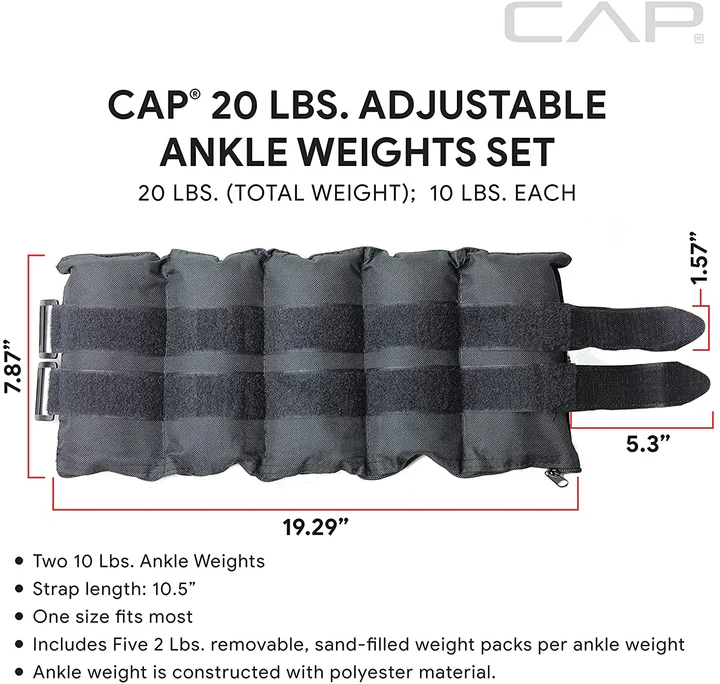 CAP®

CAP® 20 LBS. ADJUSTABLE ANKLE WEIGHTS SET

20 LBS. (TOTAL WEIGHT); 10 LBS. EACH

7.87”

1.57”

5.3”

19.29”

• Two 10 Lbs. Ankle Weights
• Strap length: 10.5”
• One size fits most
• Includes Five 2 Lbs. removable, sand-filled weight packs per ankle weight
• Ankle weight is constructed with polyester material.